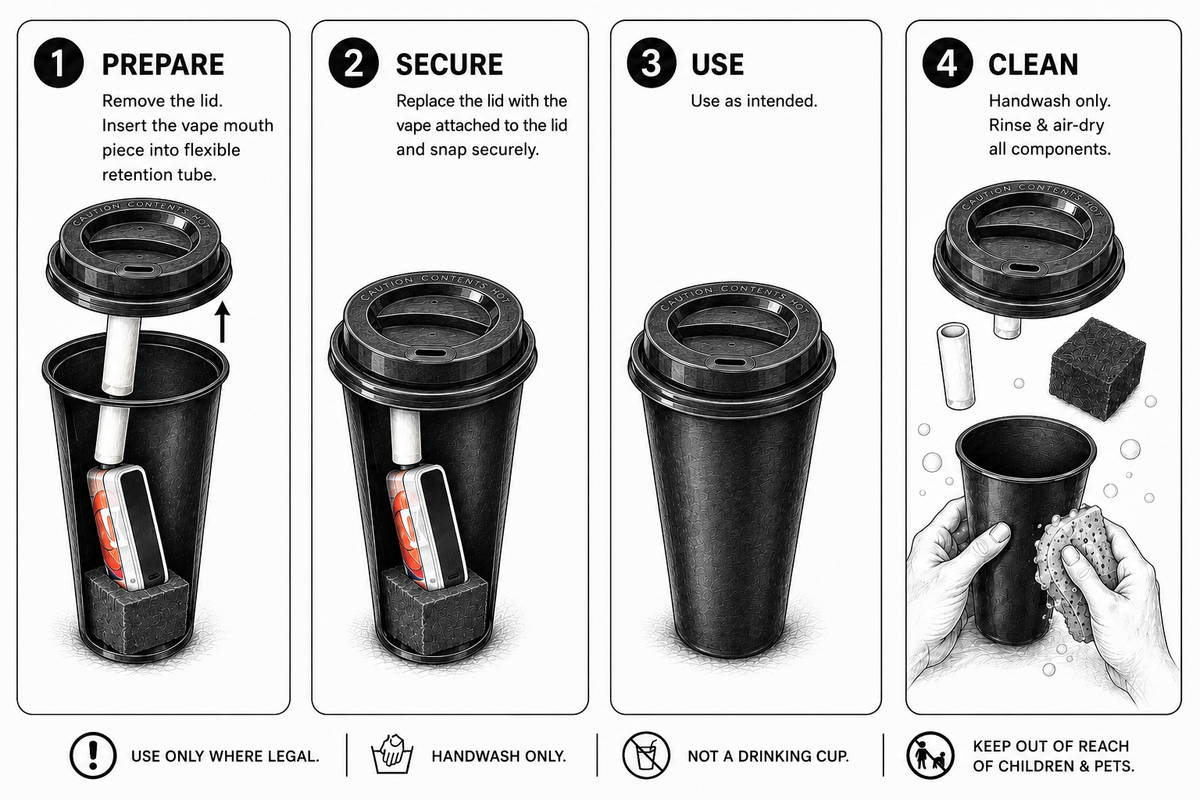 1 PREPARE
Remove the lid.
Insert the vape mouth piece into flexible retention tube.

CAUTION CONTENTS HOT

2 SECURE
Replace the lid with the vape attached to the lid and snap securely.

CAUTION CONTENTS HOT

3 USE
Use as intended.

CAUTION CONTENTS HOT

4 CLEAN
Handwash only.
Rinse & air-dry all components.

CAUTION CONTENTS HOT

USE ONLY WHERE LEGAL.

HANDWASH ONLY.

NOT A DRINKING CUP.

KEEP OUT OF REACH OF CHILDREN & PETS.